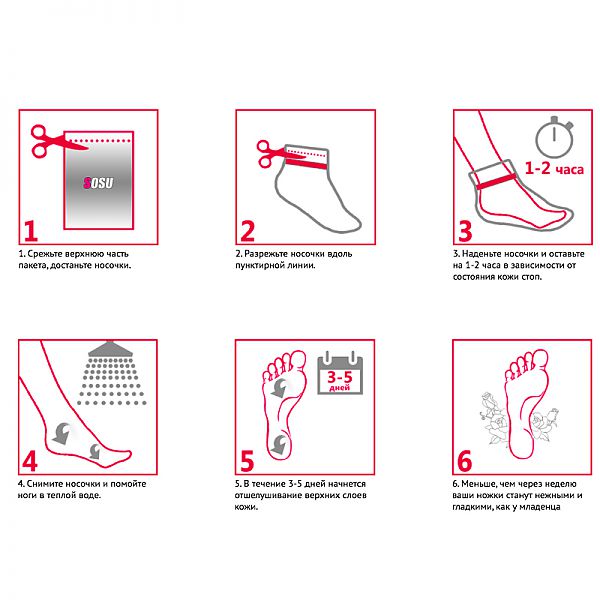 SOSU

1

1. Срежьте верхнюю часть пакета, достаньте носочки.

2

2. Разрежьте носочки вдоль пунктирной линии.

1-2 часа

3

3. Наденьте носочки и оставьте на 1-2 часа в зависимости от состояния кожи стоп.

4

4. Снимите носочки и помойте ноги в теплой воде.

3-5 дней

5

5. В течение 3-5 дней начнется отшелушивание верхних слоев кожи.

6

6. Меньше, чем через неделю ваши ножки станут нежными и гладкими, как у младенца